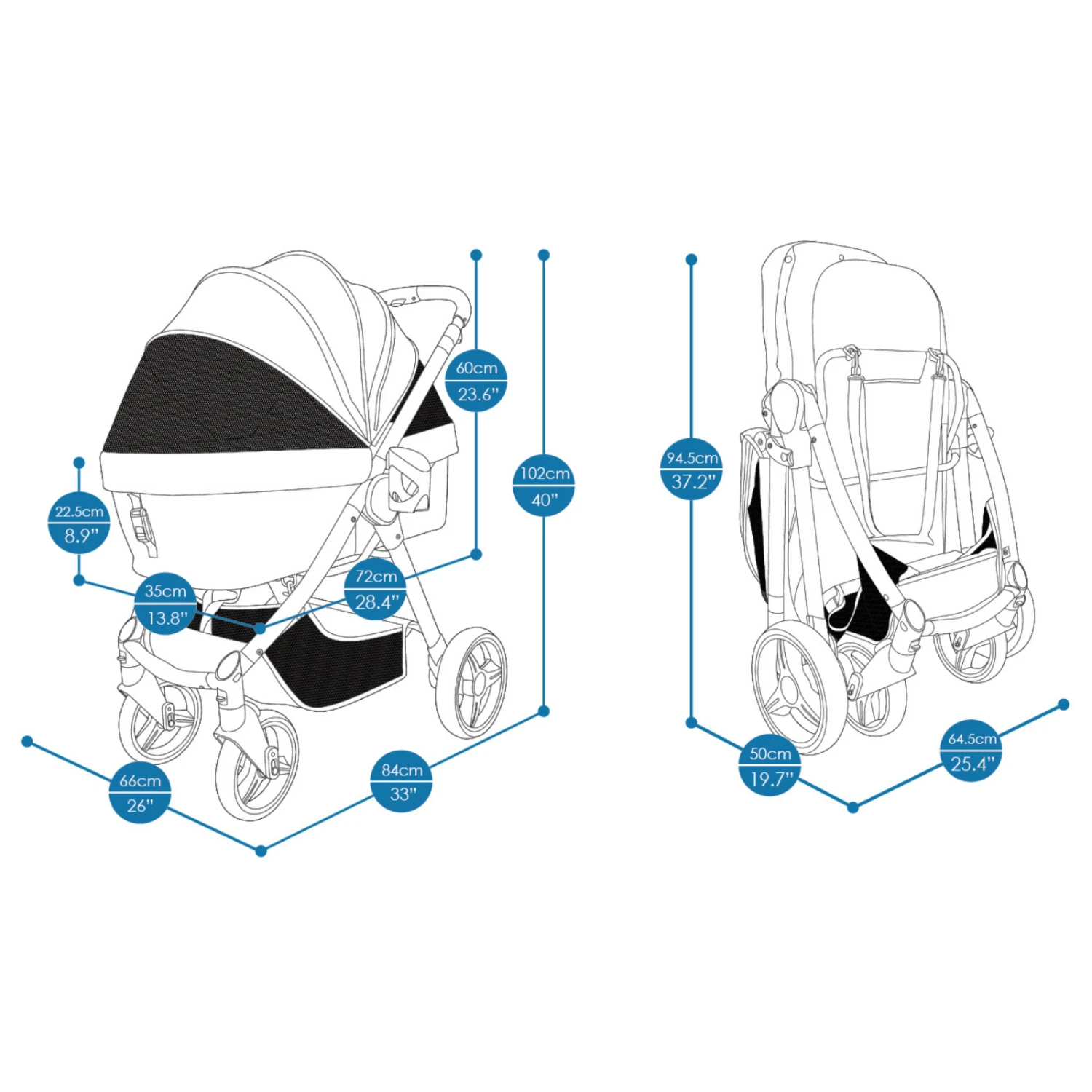 60cm
23.6"

102cm
40"

22.5cm
8.9"

35cm
13.8"

72cm
28.4"

66cm
26"

84cm
33"

94.5cm
37.2"

50cm
19.7"

64.5cm
25.4"