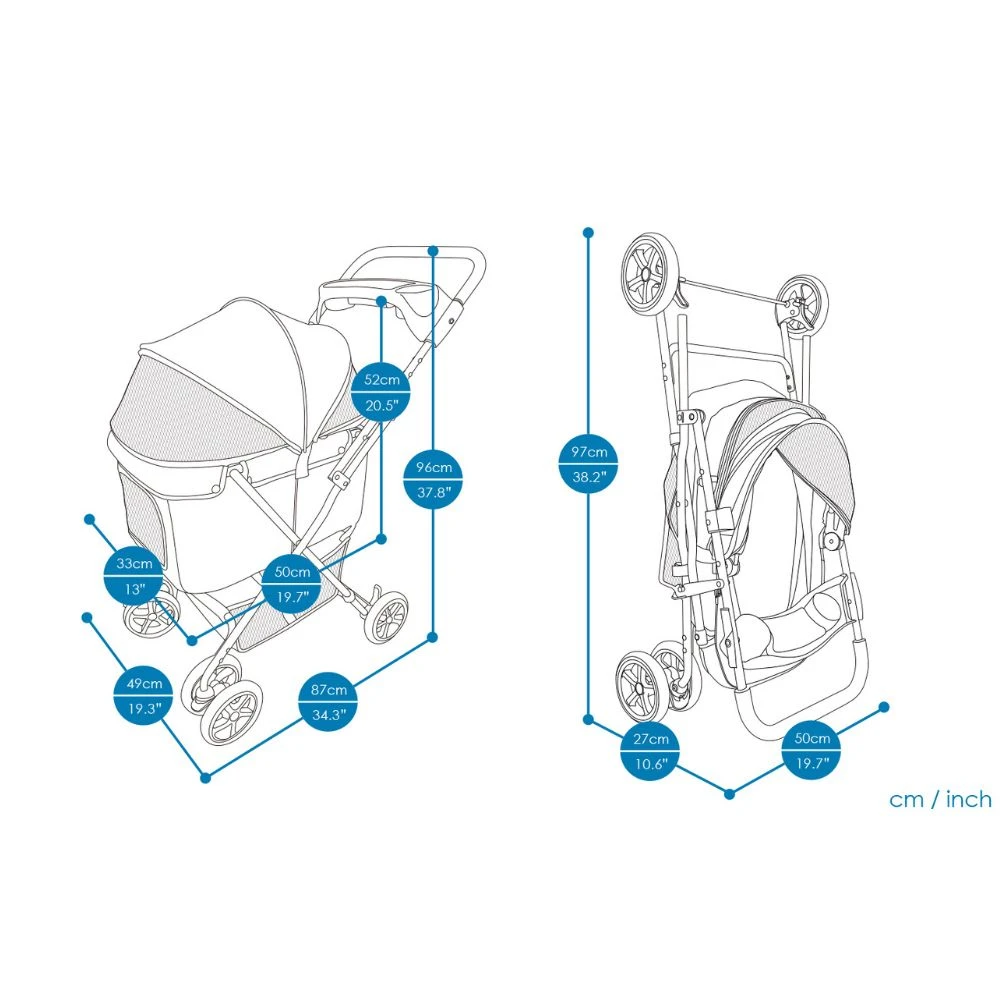 52cm
20.5"

96cm
37.8"

33cm
13"

50cm
19.7"

49cm
19.3"

87cm
34.3"

97cm
38.2"

27cm
10.6"

50cm
19.7"

cm / inch