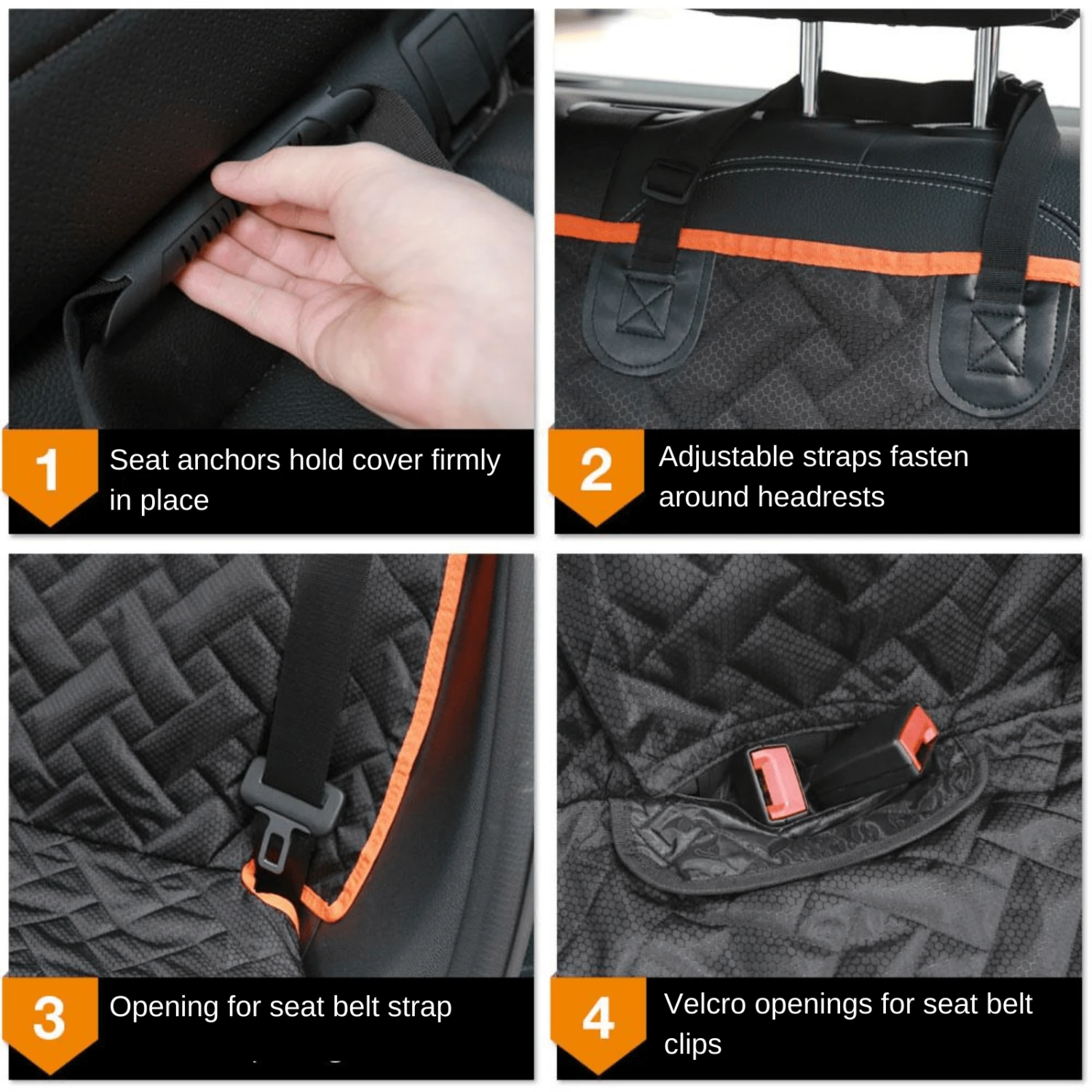 1
Seat anchors hold cover firmly in place

2
Adjustable straps fasten around headrests

3
Opening for seat belt strap

4
Velcro openings for seat belt clips