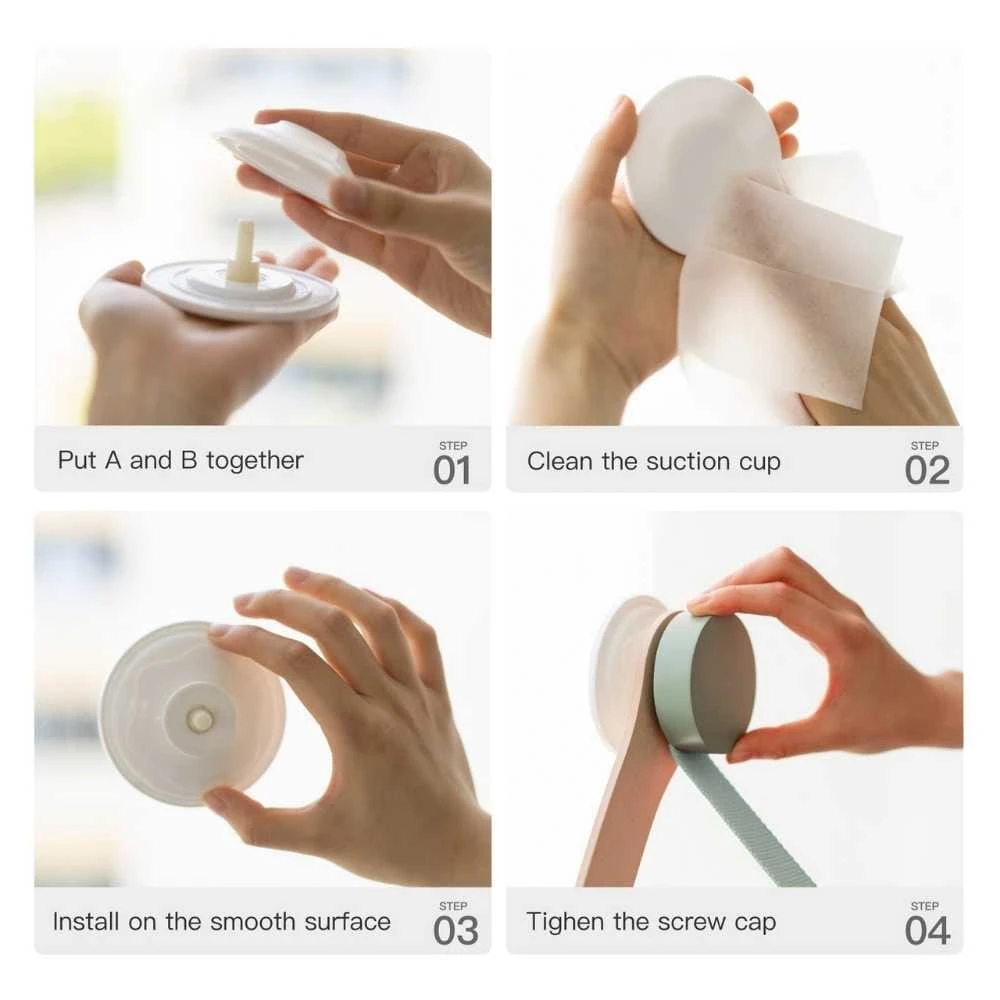 Put A and B together
STEP
01

Clean the suction cup
STEP
02

Install on the smooth surface
STEP
03

Tighen the screw cap
STEP
04